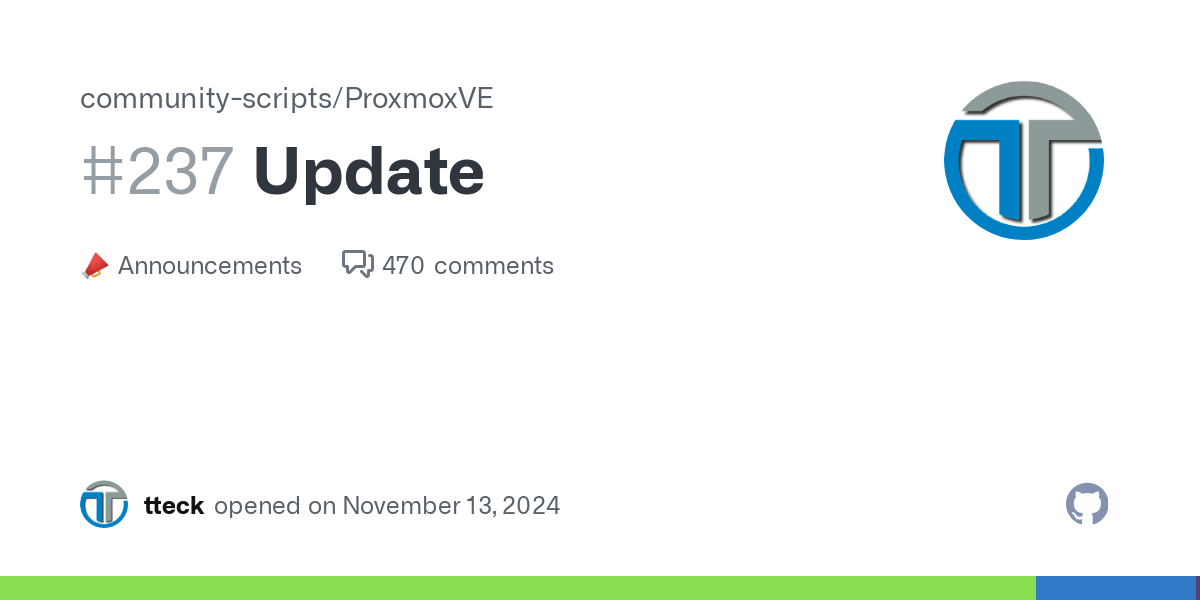 community-scripts/ProxmoxVE

#237 Update

Announcements 470 comments

tteck opened on November 13, 2024